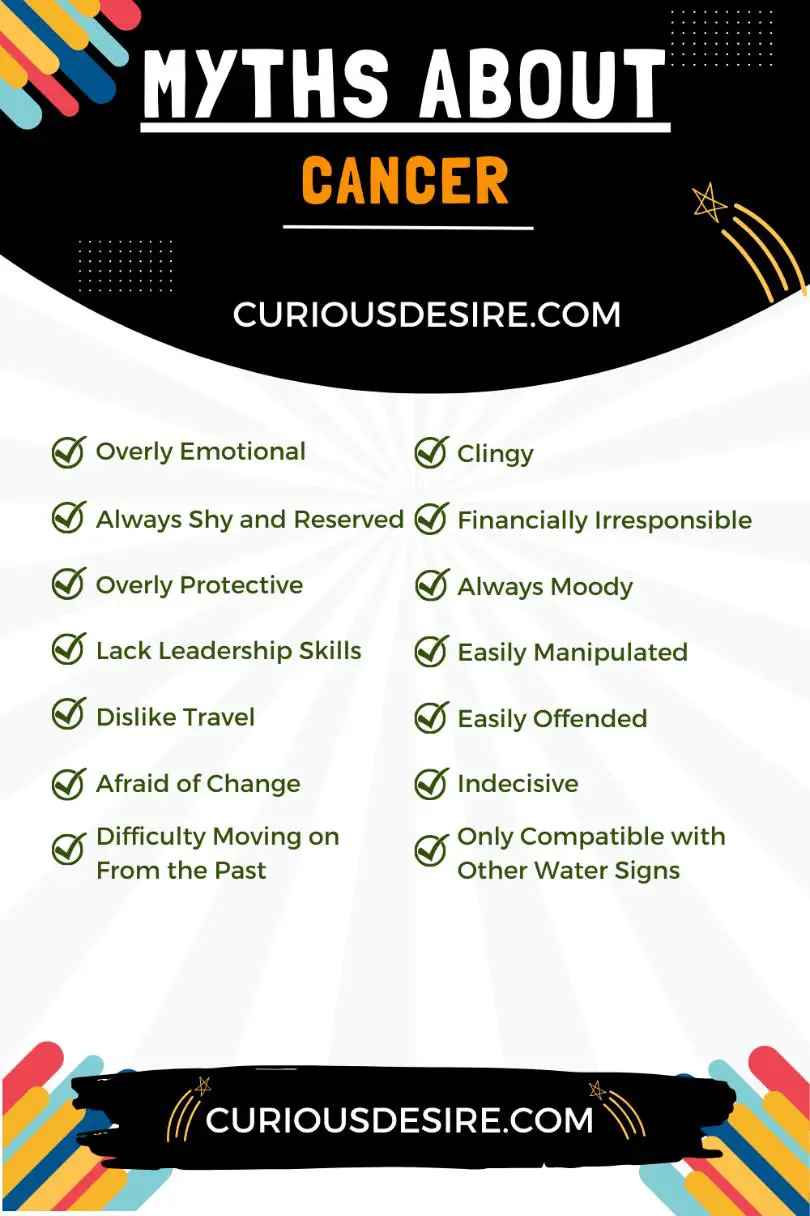 MYTHS ABOUT

CANCER

CURIOUSDESIRE.COM

Overly Emotional

Always Shy and Reserved

Overly Protective

Lack Leadership Skills

Dislike Travel

Afraid of Change

Difficulty Moving on From the Past

Clingy

Financially Irresponsible

Always Moody

Easily Manipulated

Easily Offended

Indecisive

Only Compatible with Other Water Signs

CURIOUSDESIRE.COM