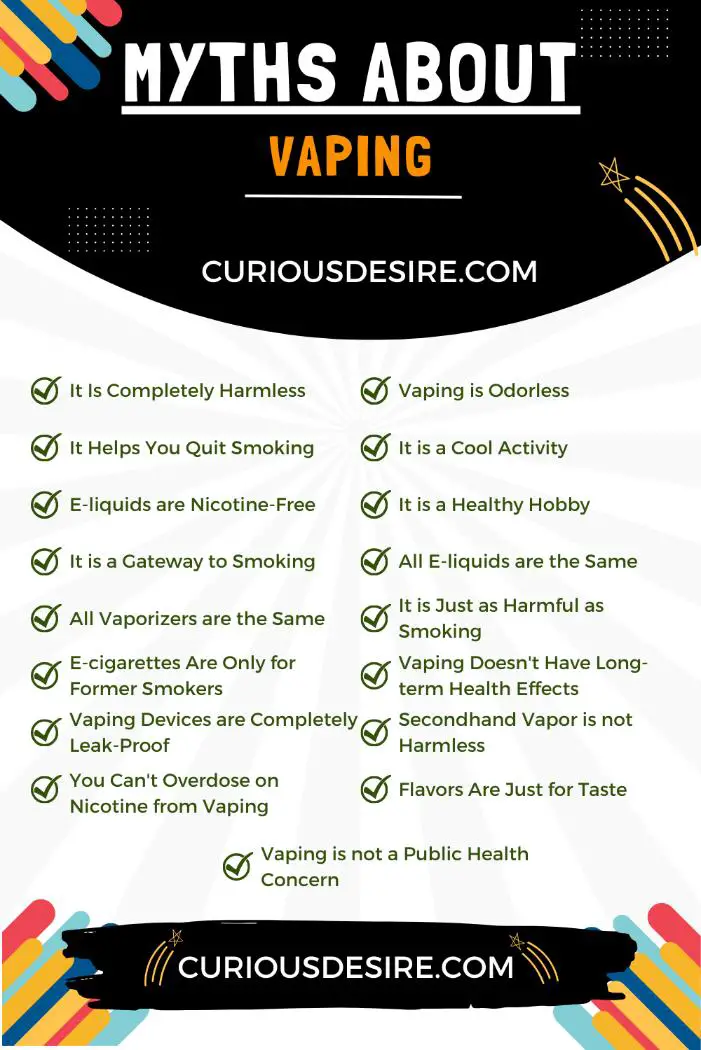 MYTHS ABOUT
VAPING

CURIOUSDESIRE.COM

It Is Completely Harmless

It Helps You Quit Smoking

E-liquids are Nicotine-Free

It is a Gateway to Smoking

All Vaporizers are the Same

E-cigarettes Are Only for Former Smokers

Vaping Devices are Completely Leak-Proof

You Can't Overdose on Nicotine from Vaping

Vaping is Odorless

It is a Cool Activity

It is a Healthy Hobby

All E-liquids are the Same

It is Just as Harmful as Smoking

Vaping Doesn't Have Long-term Health Effects

Secondhand Vapor is not Harmless

Flavors Are Just for Taste

Vaping is not a Public Health Concern

CURIOUSDESIRE.COM