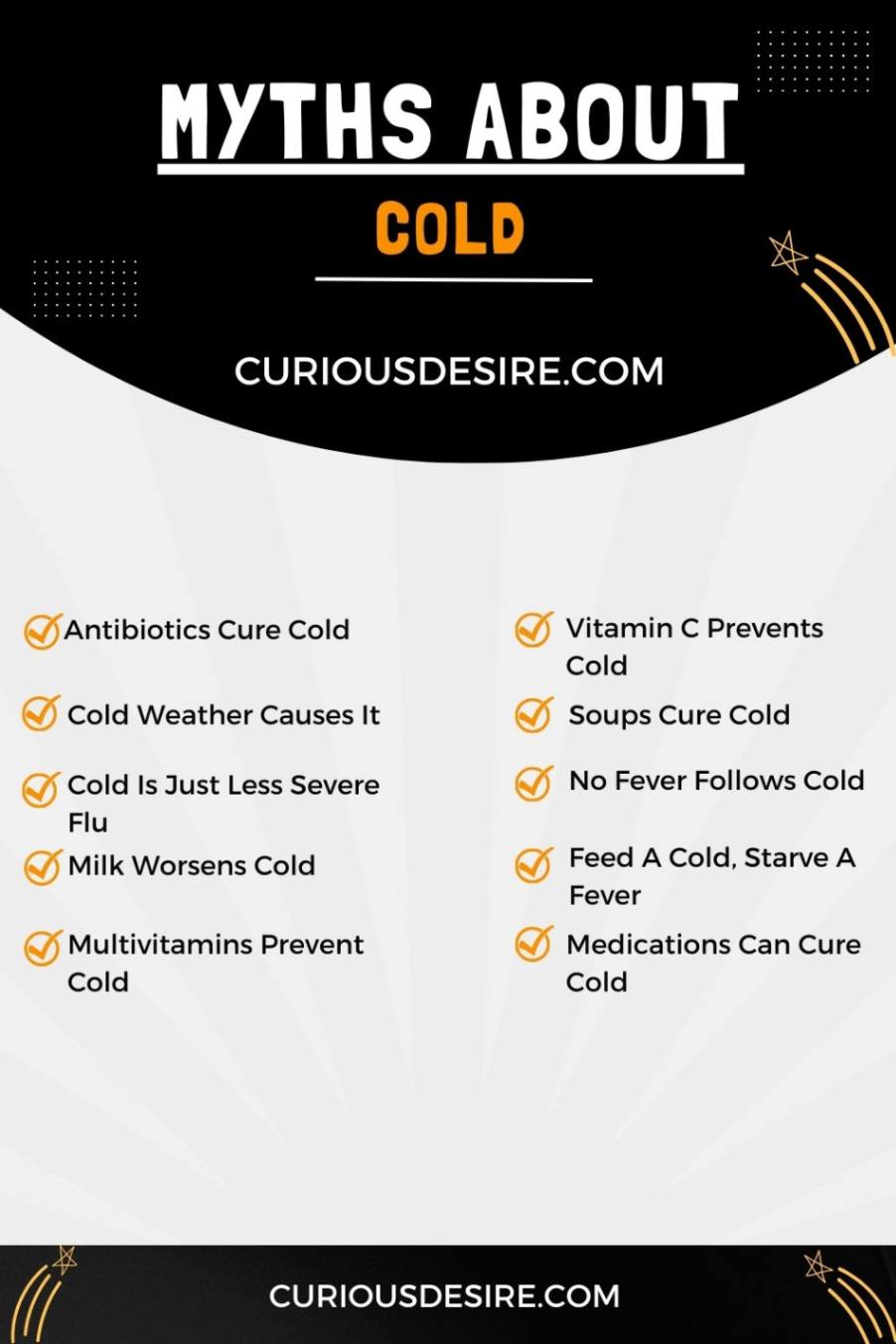 MYTHS ABOUT

COLD

CURIOUSDESIRE.COM

Antibiotics Cure Cold

Cold Weather Causes It

Cold Is Just Less Severe Flu

Milk Worsens Cold

Multivitamins Prevent Cold

Vitamin C Prevents Cold

Soups Cure Cold

No Fever Follows Cold

Feed A Cold, Starve A Fever

Medications Can Cure Cold

CURIOUSDESIRE.COM