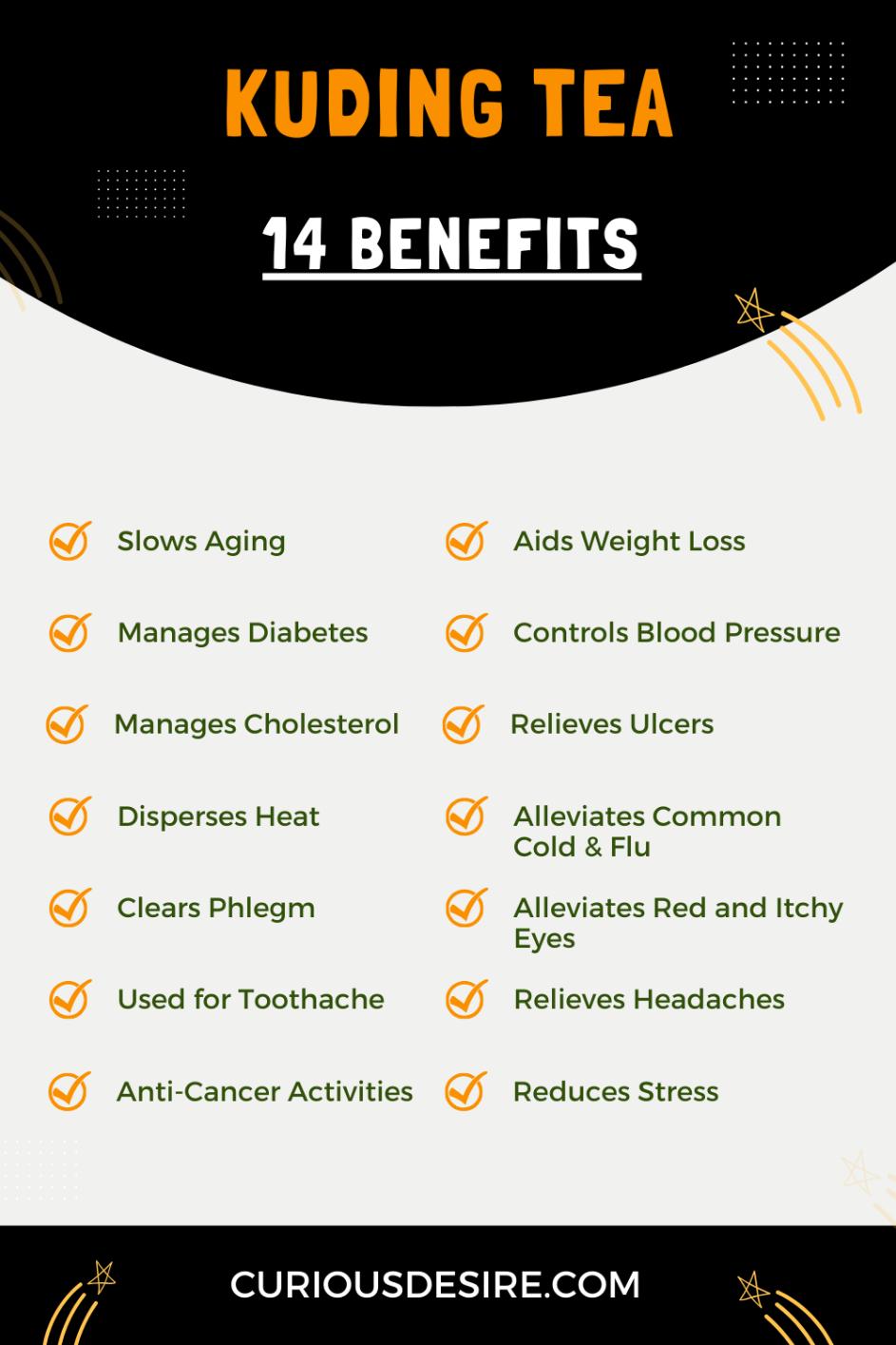 KUDING TEA

14 BENEFITS

Slows Aging

Manages Diabetes

Manages Cholesterol

Disperses Heat

Clears Phlegm

Used for Toothache

Anti-Cancer Activities

Aids Weight Loss

Controls Blood Pressure

Relieves Ulcers

Alleviates Common Cold & Flu

Alleviates Red and Itchy Eyes

Relieves Headaches

Reduces Stress

CURIOUSDESIRE.COM