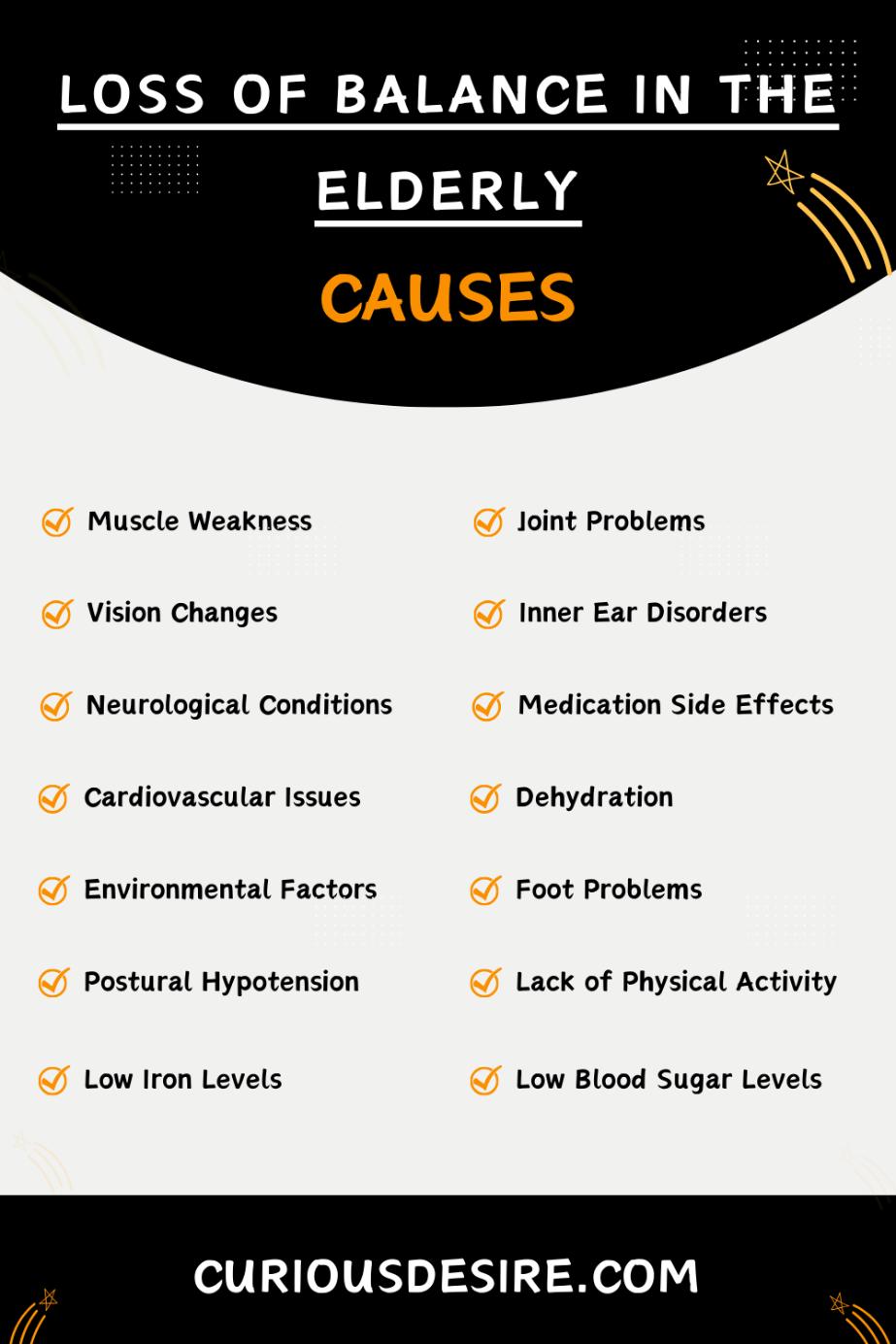 LOSS OF BALANCE IN THE ELDERLY

CAUSES

Muscle Weakness

Vision Changes

Neurological Conditions

Cardiovascular Issues

Environmental Factors

Postural Hypotension

Low Iron Levels

Joint Problems

Inner Ear Disorders

Medication Side Effects

Dehydration

Foot Problems

Lack of Physical Activity

Low Blood Sugar Levels

CURIOUSDESIRE.COM