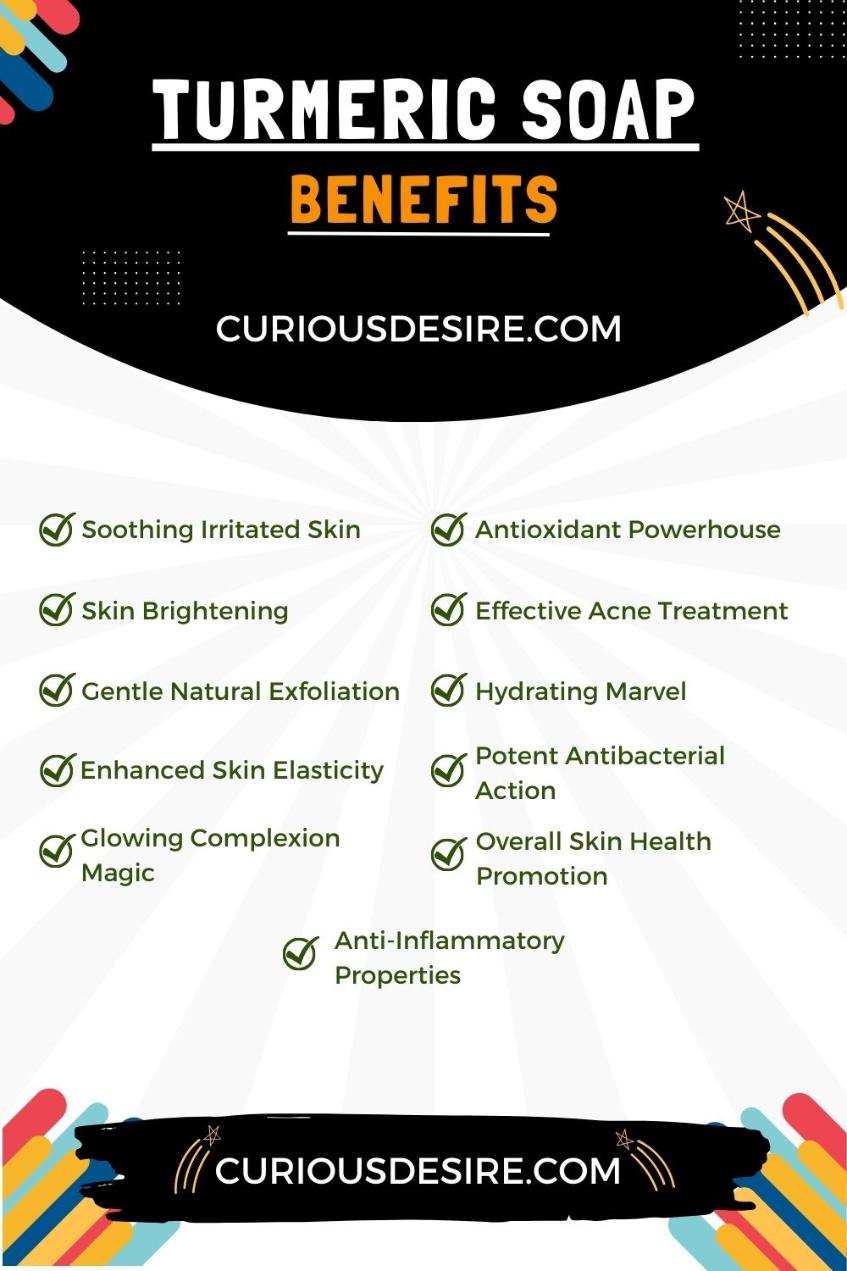 TURMERIC SOAP
BENEFITS

CURIOUSDESIRE.COM

Soothing Irritated Skin

Skin Brightening

Gentle Natural Exfoliation

Enhanced Skin Elasticity

Glowing Complexion Magic

Antioxidant Powerhouse

Effective Acne Treatment

Hydrating Marvel

Potent Antibacterial Action

Overall Skin Health Promotion

Anti-Inflammatory Properties

CURIOUSDESIRE.COM