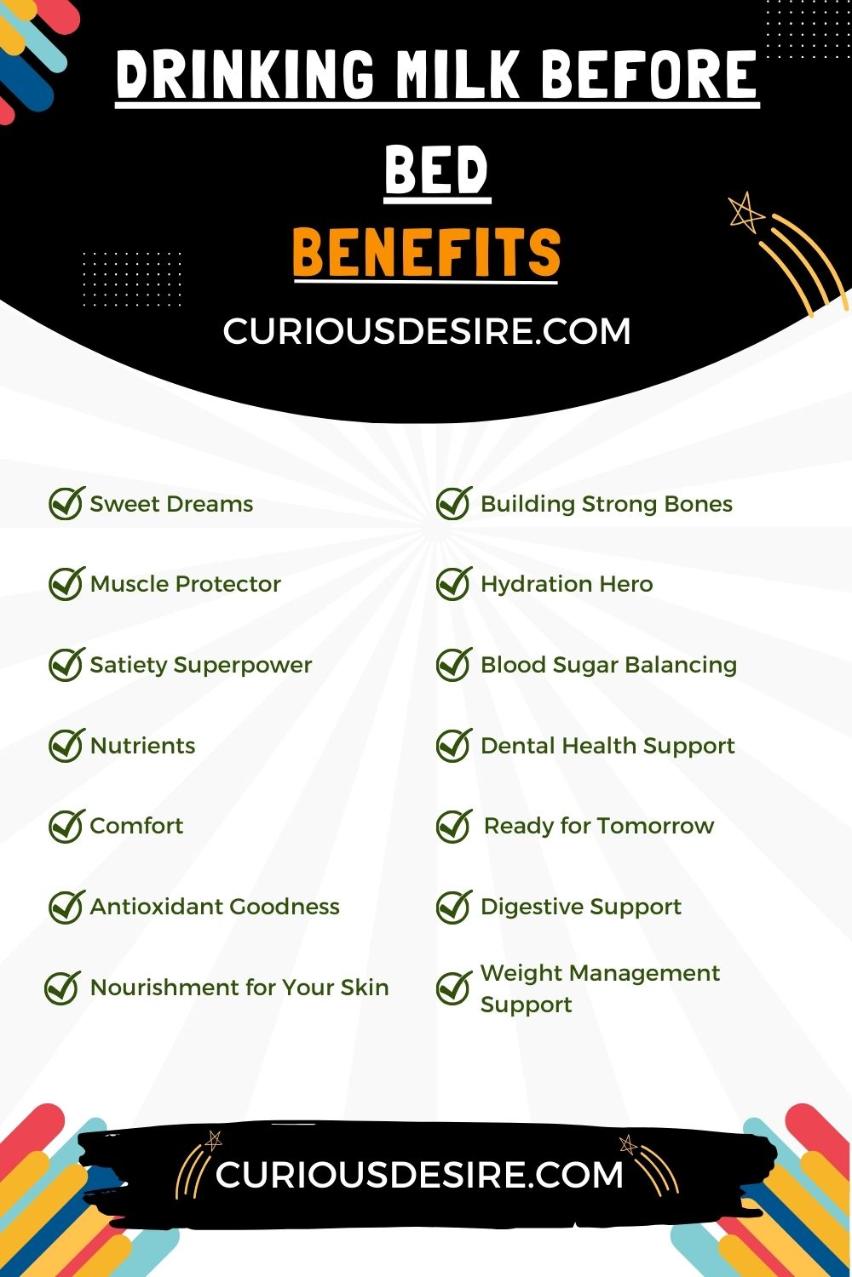 DRINKING MILK BEFORE BED

BENEFITS

CURIOUSDESIRE.COM

Sweet Dreams

Muscle Protector

Satiety Superpower

Nutrients

Comfort

Antioxidant Goodness

Nourishment for Your Skin

Building Strong Bones

Hydration Hero

Blood Sugar Balancing

Dental Health Support

Ready for Tomorrow

Digestive Support

Weight Management Support

CURIOUSDESIRE.COM