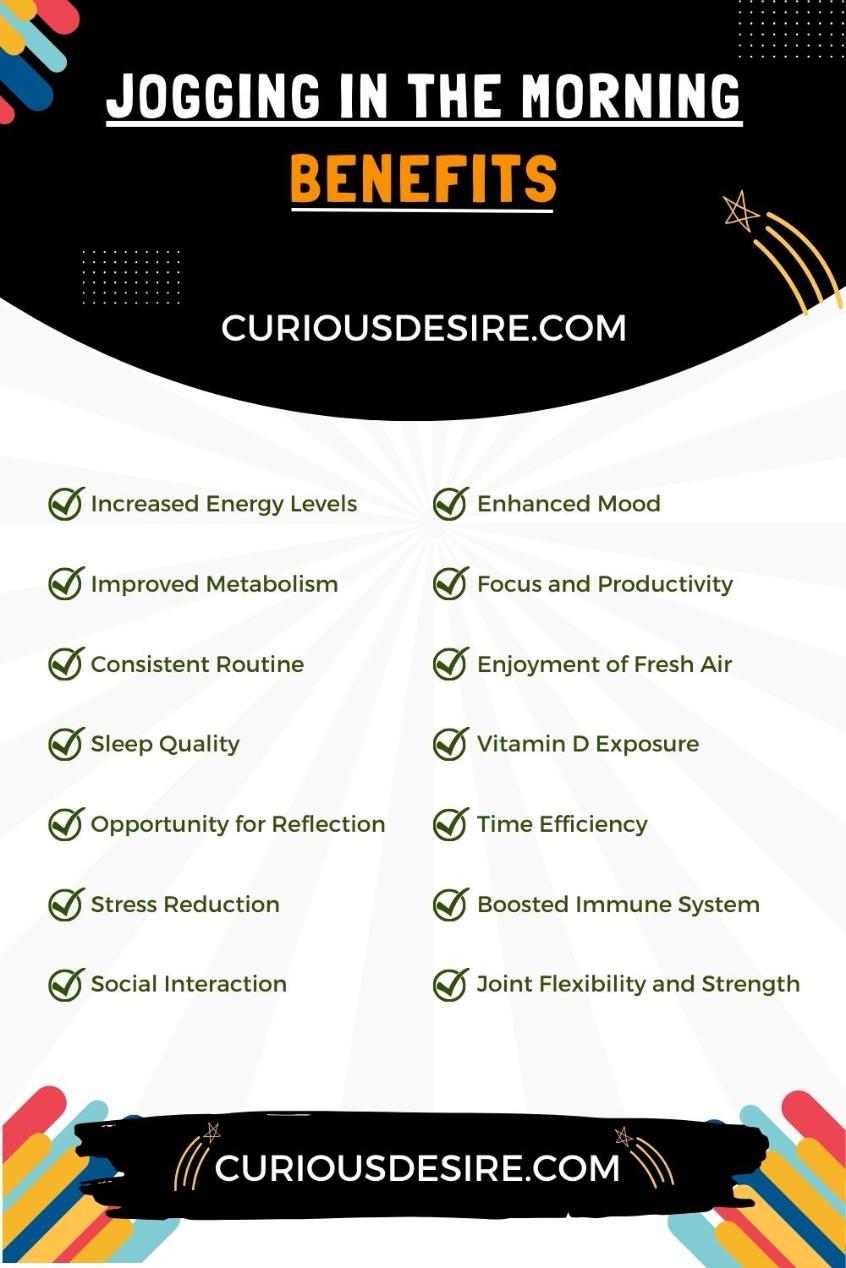 JOGGING IN THE MORNING
BENEFITS

CURIOUSDESIRE.COM

Increased Energy Levels

Improved Metabolism

Consistent Routine

Sleep Quality

Opportunity for Reflection

Stress Reduction

Social Interaction

Enhanced Mood

Focus and Productivity

Enjoyment of Fresh Air

Vitamin D Exposure

Time Efficiency

Boosted Immune System

Joint Flexibility and Strength

CURIOUSDESIRE.COM