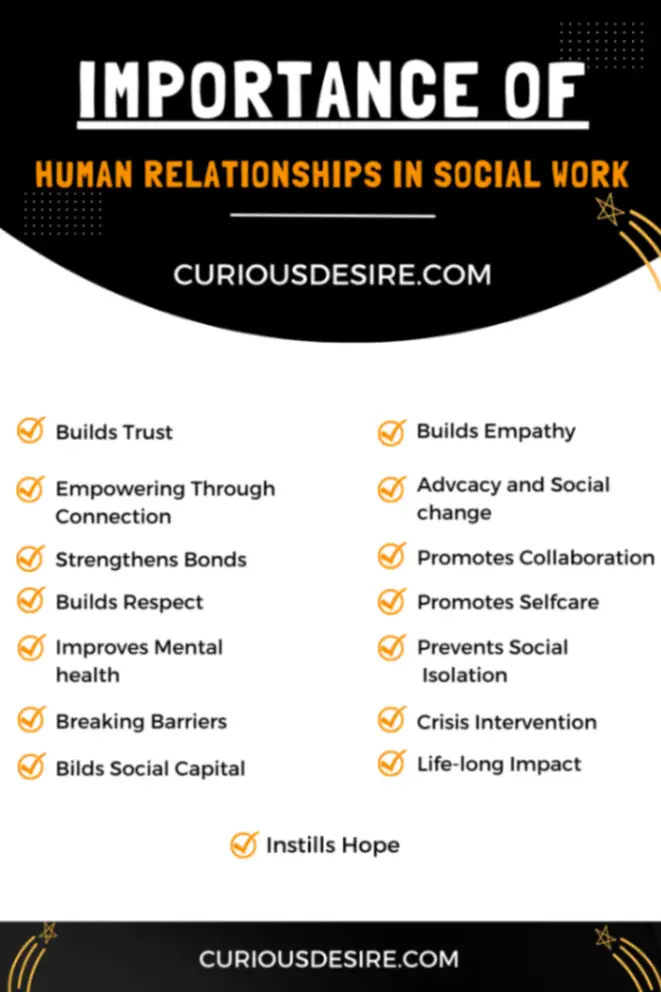 IMPORTANCE OF

HUMAN RELATIONSHIPS IN SOCIAL WORK

CURIOUSDESIRE.COM

Builds Trust

Empowering Through Connection

Strengthens Bonds

Builds Respect

Improves Mental health

Breaking Barriers

Bilds Social Capital

Builds Empathy

Advcacy and Social change

Promotes Collaboration

Promotes Selfcare

Prevents Social Isolation

Crisis Intervention

Life-long Impact

Instills Hope

CURIOUSDESIRE.COM