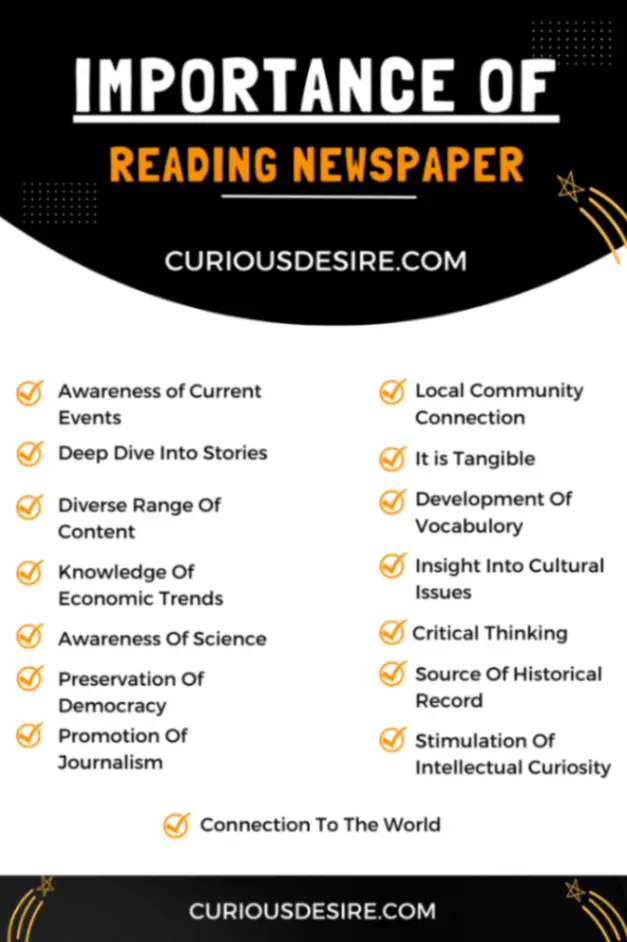 IMPORTANCE OF
READING NEWSPAPER

CURIOUSDESIRE.COM

Awareness of Current Events

Deep Dive Into Stories

Diverse Range Of Content

Knowledge Of Economic Trends

Awareness Of Science

Preservation Of Democracy

Promotion Of Journalism

Local Community Connection

It is Tangible

Development Of Vocabulory

Insight Into Cultural Issues

Critical Thinking

Source Of Historical Record

Stimulation Of Intellectual Curiosity

Connection To The World

CURIOUSDESIRE.COM