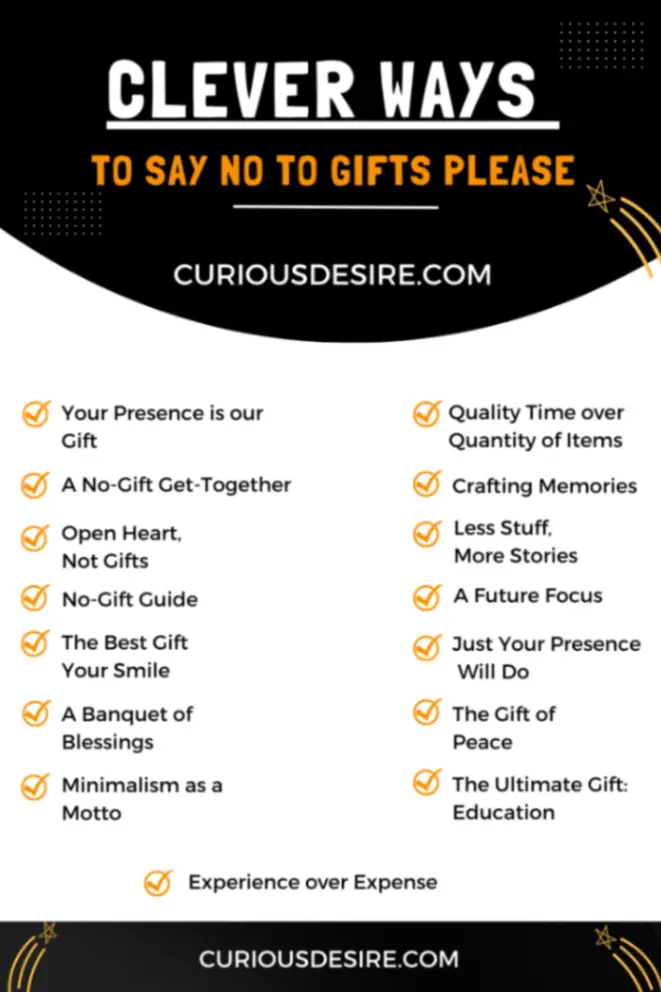 CLEVER WAYS

TO SAY NO TO GIFTS PLEASE

CURIOUSDESIRE.COM

Your Presence is our Gift

A No-Gift Get-Together

Open Heart, Not Gifts

No-Gift Guide

The Best Gift Your Smile

A Banquet of Blessings

Minimalism as a Motto

Quality Time over Quantity of Items

Crafting Memories

Less Stuff, More Stories

A Future Focus

Just Your Presence Will Do

The Gift of Peace

The Ultimate Gift: Education

Experience over Expense

CURIOUSDESIRE.COM