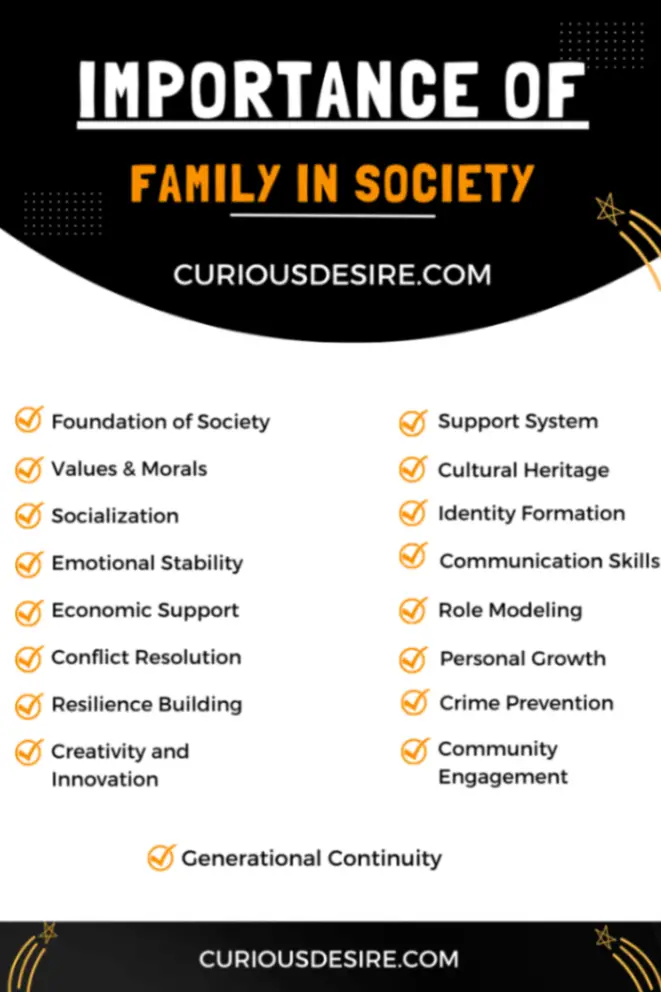 IMPORTANCE OF

FAMILY IN SOCIETY

CURIOUSDESIRE.COM

Foundation of Society
Values & Morals
Socialization
Emotional Stability
Economic Support
Conflict Resolution
Resilience Building
Creativity and Innovation

Support System
Cultural Heritage
Identity Formation
Communication Skills
Role Modeling
Personal Growth
Crime Prevention
Community Engagement

Generational Continuity

CURIOUSDESIRE.COM