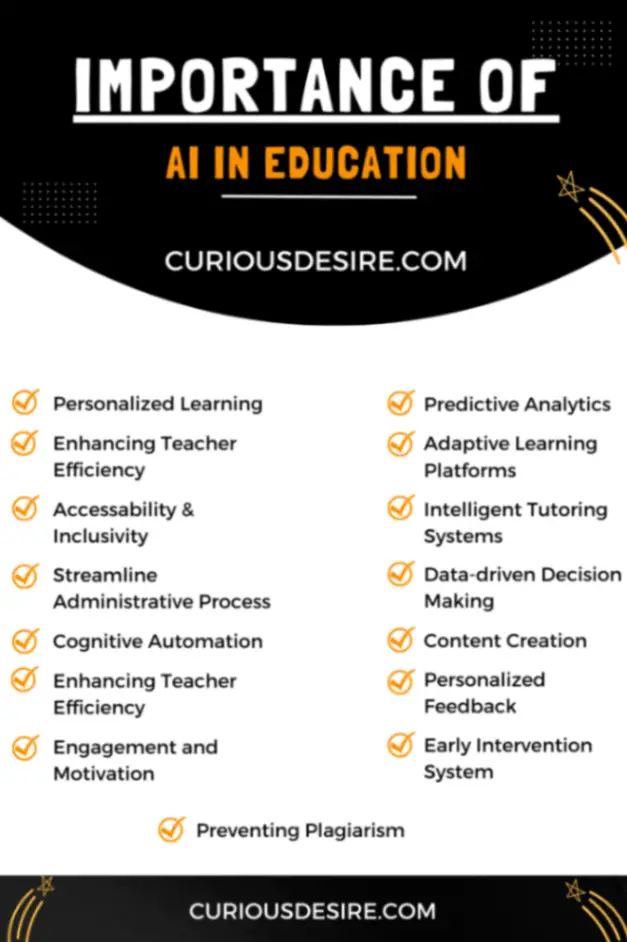 IMPORTANCE OF

AI IN EDUCATION

CURIOUSDESIRE.COM

Personalized Learning

Enhancing Teacher Efficiency

Accessability & Inclusivity

Streamline Administrative Process

Cognitive Automation

Enhancing Teacher Efficiency

Engagement and Motivation

Predictive Analytics

Adaptive Learning Platforms

Intelligent Tutoring Systems

Data-driven Decision Making

Content Creation

Personalized Feedback

Early Intervention System

Preventing Plagiarism

CURIOUSDESIRE.COM