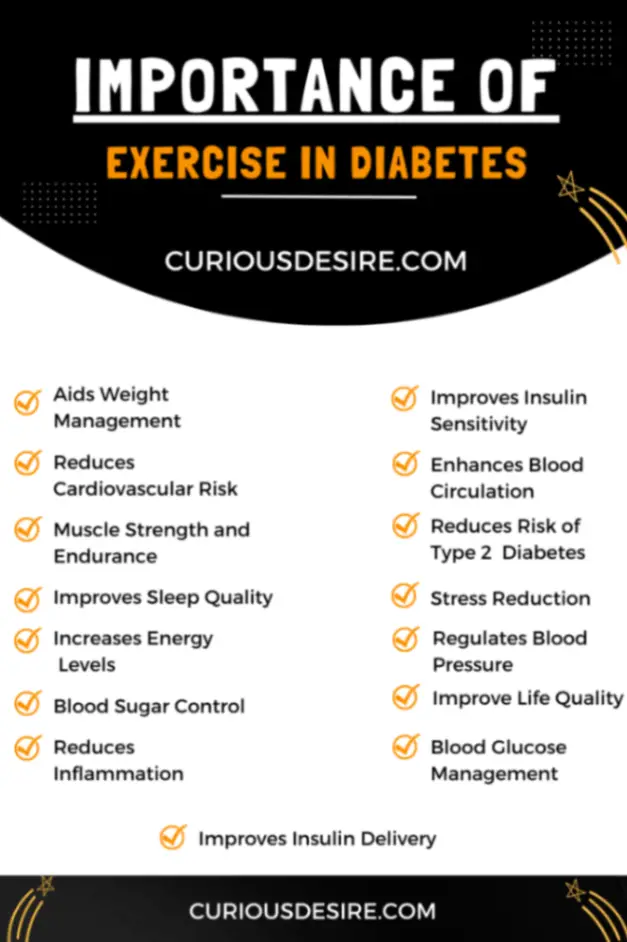 IMPORTANCE OF
EXERCISE IN DIABETES

CURIOUSDESIRE.COM

Aids Weight Management

Reduces Cardiovascular Risk

Muscle Strength and Endurance

Improves Sleep Quality

Increases Energy Levels

Blood Sugar Control

Reduces Inflammation

Improves Insulin Sensitivity

Enhances Blood Circulation

Reduces Risk of Type 2 Diabetes

Stress Reduction

Regulates Blood Pressure

Improve Life Quality

Blood Glucose Management

Improves Insulin Delivery

CURIOUSDESIRE.COM