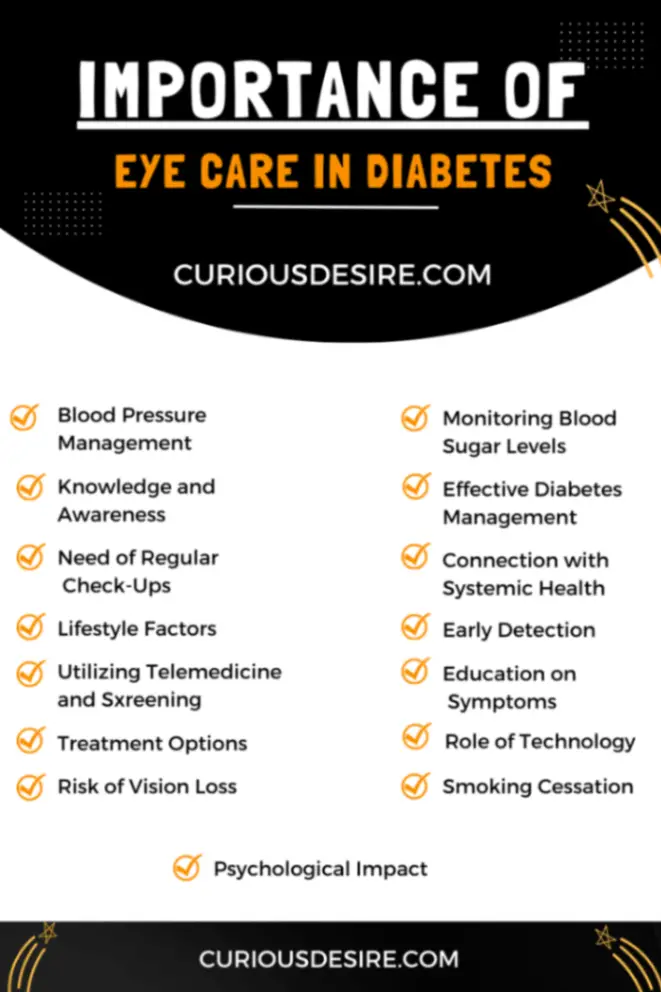 IMPORTANCE OF

EYE CARE IN DIABETES

CURIOUSDESIRE.COM

Blood Pressure Management

Knowledge and Awareness

Need of Regular Check-Ups

Lifestyle Factors

Utilizing Telemedicine and Sxreening

Treatment Options

Risk of Vision Loss

Monitoring Blood Sugar Levels

Effective Diabetes Management

Connection with Systemic Health

Early Detection

Education on Symptoms

Role of Technology

Smoking Cessation

Psychological Impact

CURIOUSDESIRE.COM