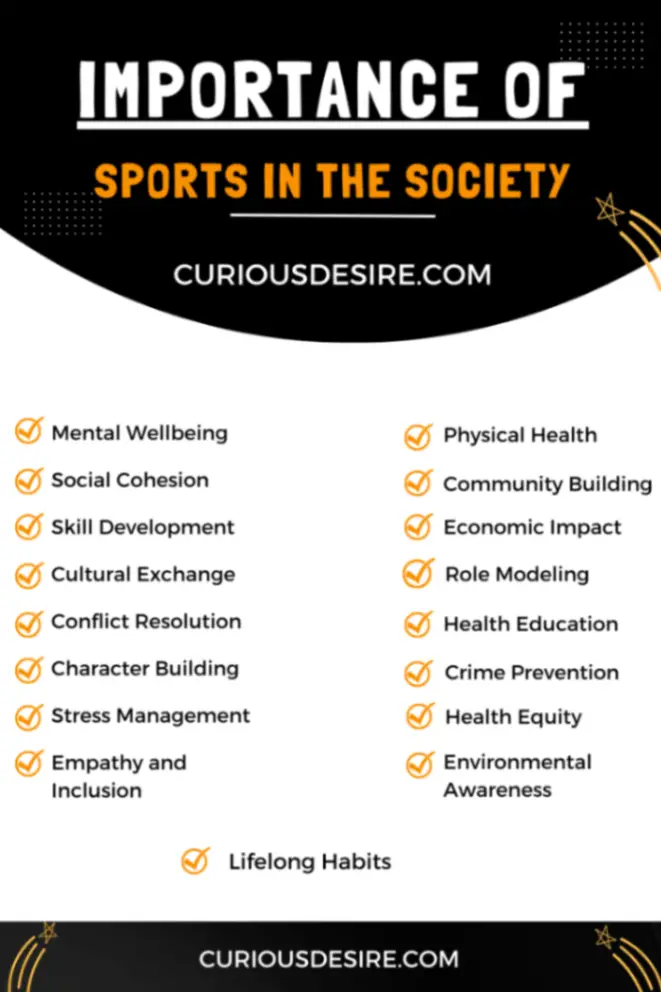 IMPORTANCE OF

SPORTS IN THE SOCIETY

CURIOUSDESIRE.COM

Mental Wellbeing
Social Cohesion
Skill Development
Cultural Exchange
Conflict Resolution
Character Building
Stress Management
Empathy and Inclusion

Physical Health
Community Building
Economic Impact
Role Modeling
Health Education
Crime Prevention
Health Equity
Environmental Awareness

Lifelong Habits

CURIOUSDESIRE.COM