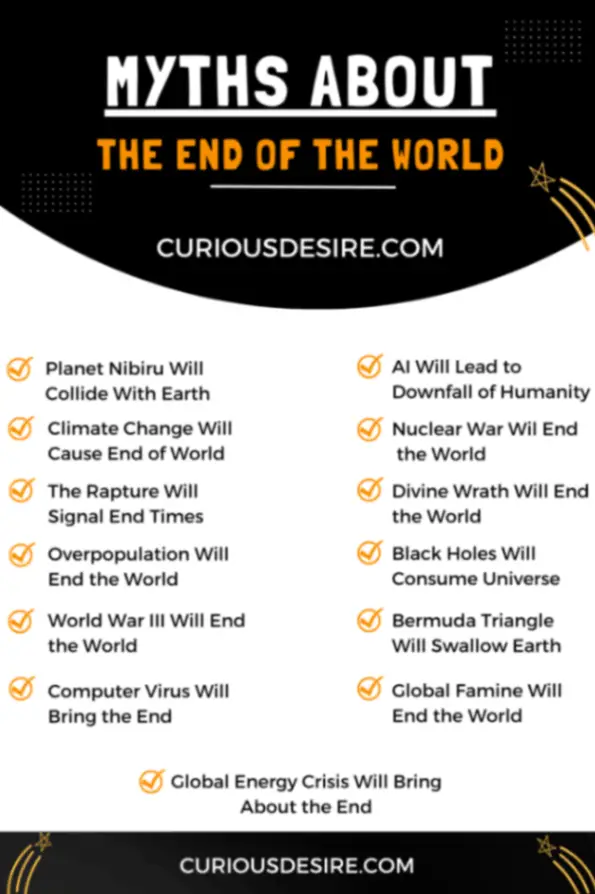 MYTHS ABOUT

THE END OF THE WORLD

CURIOUSDESIRE.COM

Planet Nibiru Will Collide With Earth

Climate Change Will Cause End of World

The Rapture Will Signal End Times

Overpopulation Will End the World

World War III Will End the World

Computer Virus Will Bring the End

AI Will Lead to Downfall of Humanity

Nuclear War Wil End the World

Divine Wrath Will End the World

Black Holes Will Consume Universe

Bermuda Triangle Will Swallow Earth

Global Famine Will End the World

Global Energy Crisis Will Bring About the End

CURIOUSDESIRE.COM